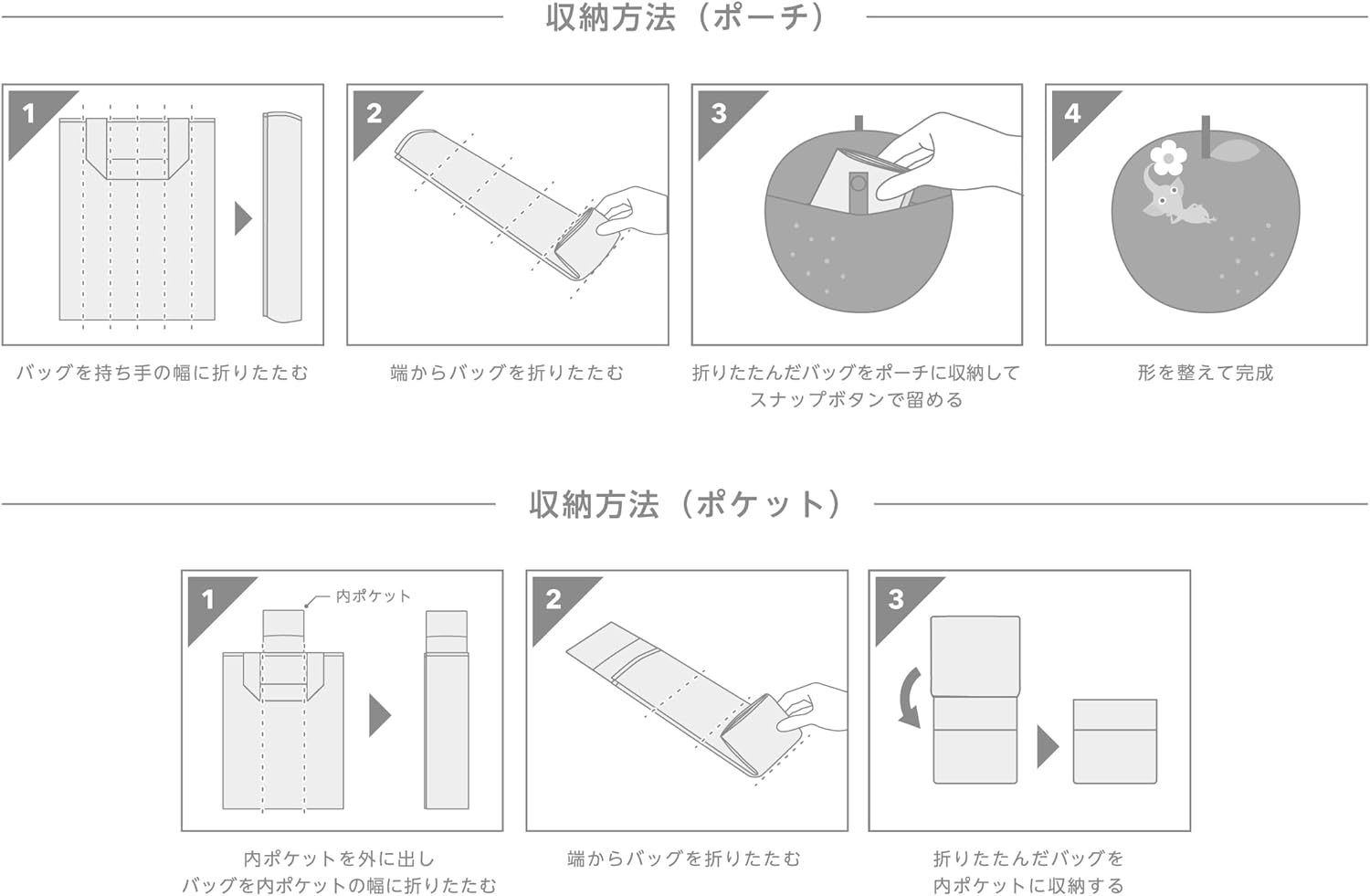 収納方法（ポーチ）

1

バッグを持ち手の幅に折りたたむ

2

端からバッグを折りたたむ

3

折りたたんだバッグをポーチに収納して
スナップボタンで留める

4

形を整えて完成

収納方法（ポケット）

1

内ポケット

内ポケットを外に出し
バッグを内ポケットの幅に折りたたむ

2

端からバッグを折りたたむ

3

折りたたんだバッグを
内ポケットに収納する