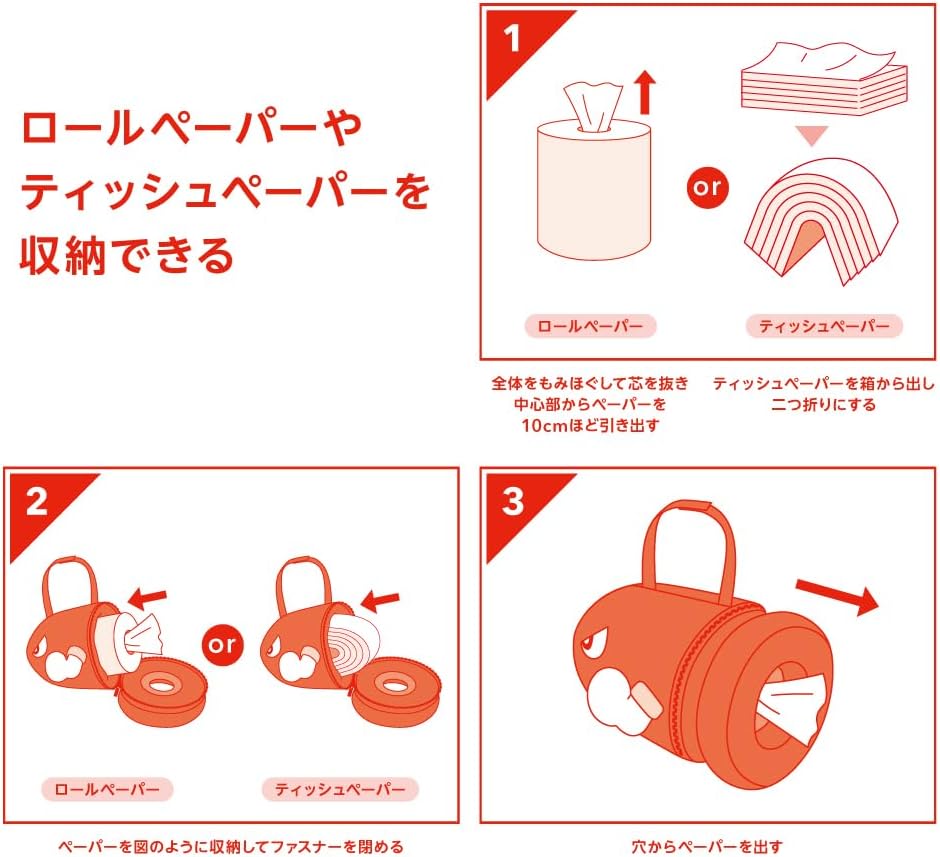 ロールペーパーや
ティッシュペーパーを
収納できる

1

or

ロールペーパー

ティッシュペーパー

全体をもみほぐして芯を抜き
中心部からペーパーを
10cmほど引き出す

ティッシュペーパーを箱から出し
二つ折りにする

2

or

ロールペーパー

ティッシュペーパー

ペーパーを図のように収納してファスナーを閉める

3

穴からペーパーを出す