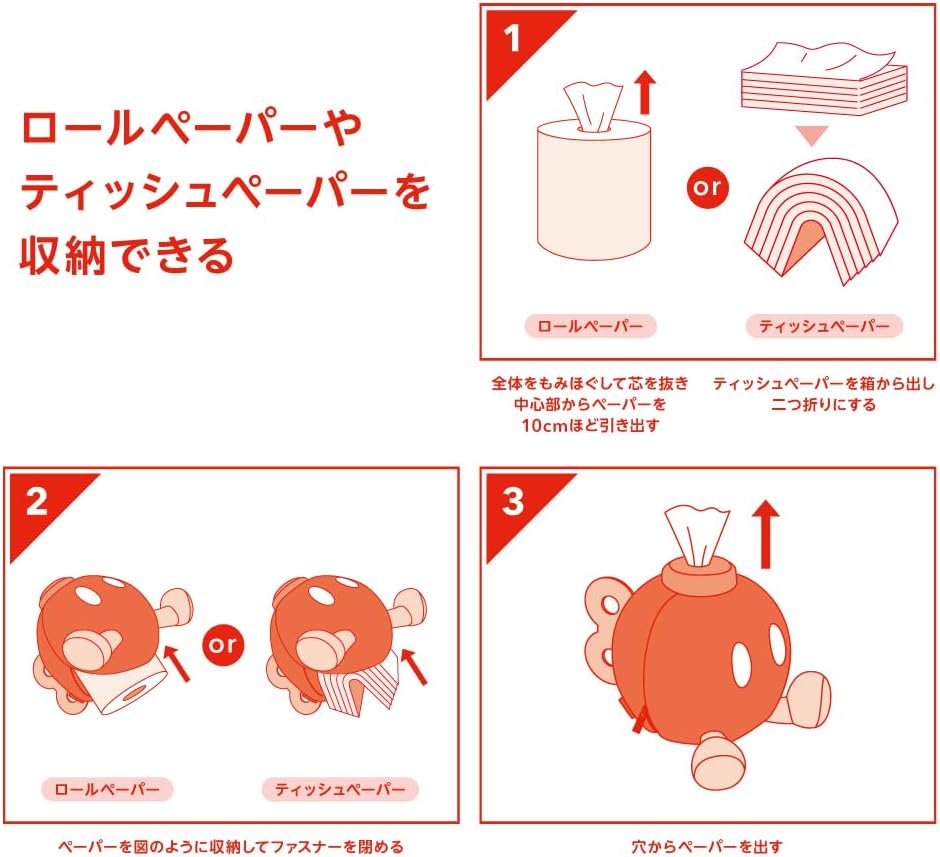 ロールペーパーや
ティッシュペーパーを
収納できる

1

or

ロールペーパー

ティッシュペーパー

全体をもみほぐして芯を抜き
中心部からペーパーを
10cmほど引き出す

ティッシュペーパーを箱から出し
二つ折りにする

2

or

ロールペーパー

ティッシュペーパー

ペーパーを図のように収納してファスナーを閉める

3

穴からペーパーを出す